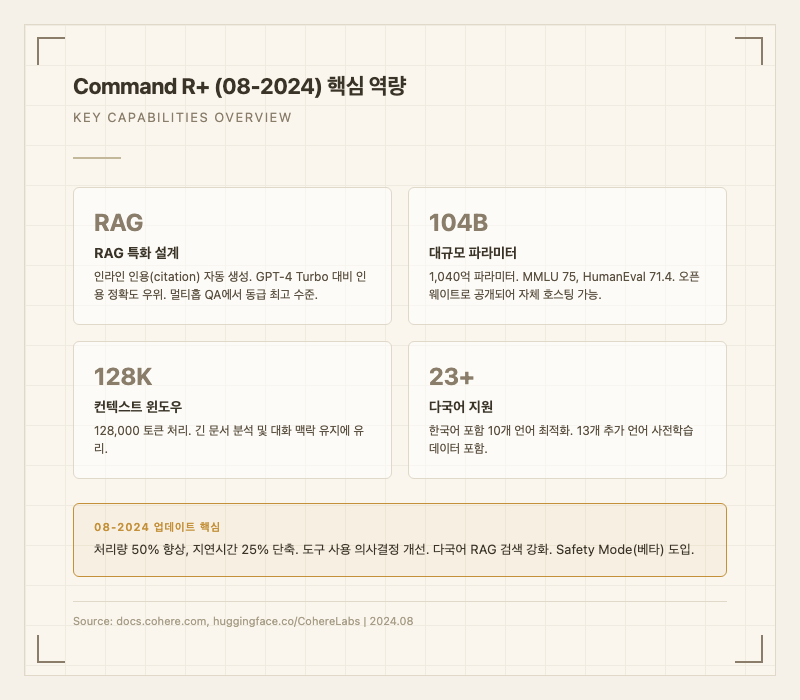 Command R+ (08-2024) 핵심 역량

KEY CAPABILITIES OVERVIEW

RAG

RAG 특화 설계

인라인 인용(citation) 자동 생성. GPT-4 Turbo 대비 인용 정확도 우위. 멀티홉 QA에서 동급 최고 수준.

104B

대규모 파라미터

1,040억 파라미터. MMLU 75, HumanEval 71.4. 오픈 웨이트로 공개되어 자체 호스팅 가능.

128K

컨텍스트 윈도우

128,000 토큰 처리. 긴 문서 분석 및 대화 맥락 유지에 유리.

23+

다국어 지원

한국어 포함 10개 언어 최적화. 13개 추가 언어 사전학습 데이터 포함.

08-2024 업데이트 핵심

처리량 50% 향상, 지연시간 25% 단축. 도구 사용 의사결정 개선. 다국어 RAG 검색 강화. Safety Mode(베타) 도입.

Source: docs.cohere.com, huggingface.co/CohereLabs | 2024.08