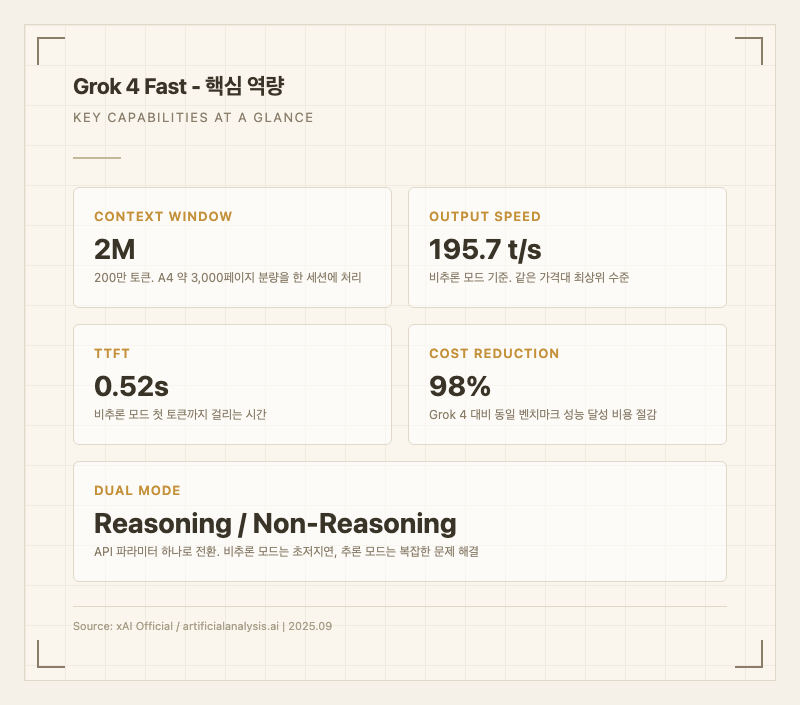 Grok 4 Fast - 핵심 역량

KEY CAPABILITIES AT A GLANCE

CONTEXT WINDOW

2M

200만 토큰. A4 약 3,000페이지 분량을 한 세션에 처리

OUTPUT SPEED

195.7 t/s

비추론 모드 기준. 같은 가격대 최상위 수준

TTFT

0.52s

비추론 모드 첫 토큰까지 걸리는 시간

COST REDUCTION

98%

Grok 4 대비 동일 벤치마크 성능 달성 비용 절감

DUAL MODE

Reasoning / Non-Reasoning

API 파라미터 하나로 전환. 비추론 모드는 초저지연, 추론 모드는 복잡한 문제 해결

Source: xAI Official / artificialanalysis.ai | 2025.09