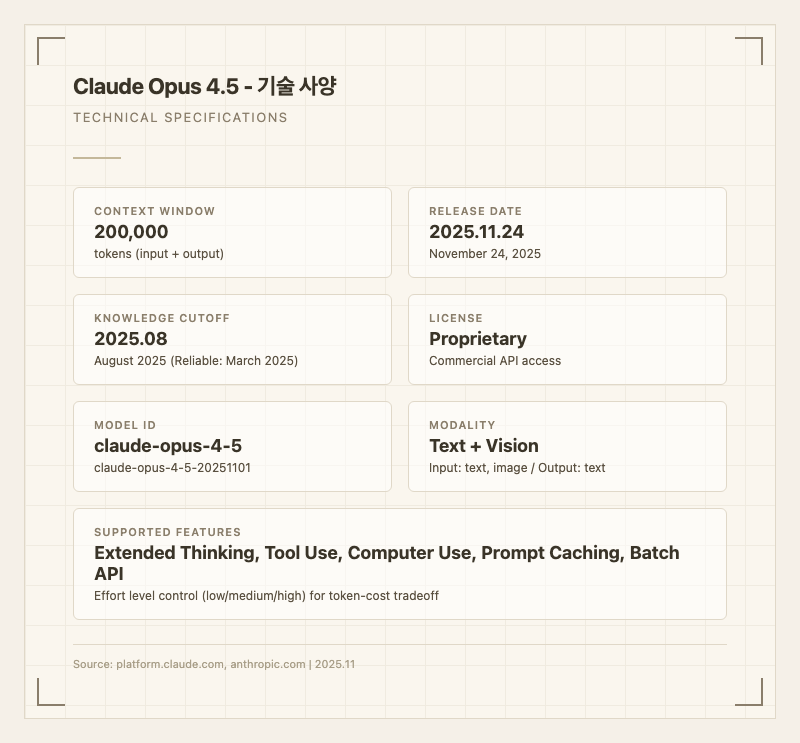 Claude Opus 4.5 - 기술 사양

TECHNICAL SPECIFICATIONS

CONTEXT WINDOW
200,000
tokens (input + output)

RELEASE DATE
2025.11.24
November 24, 2025

KNOWLEDGE CUTOFF
2025.08
August 2025 (Reliable: March 2025)

LICENSE
Proprietary
Commercial API access

MODEL ID
claude-opus-4-5
claude-opus-4-5-20251101

MODALITY
Text + Vision
Input: text, image / Output: text

SUPPORTED FEATURES
Extended Thinking, Tool Use, Computer Use, Prompt Caching, Batch API
Effort level control (low/medium/high) for token-cost tradeoff

Source: platform.claude.com, anthropic.com | 2025.11