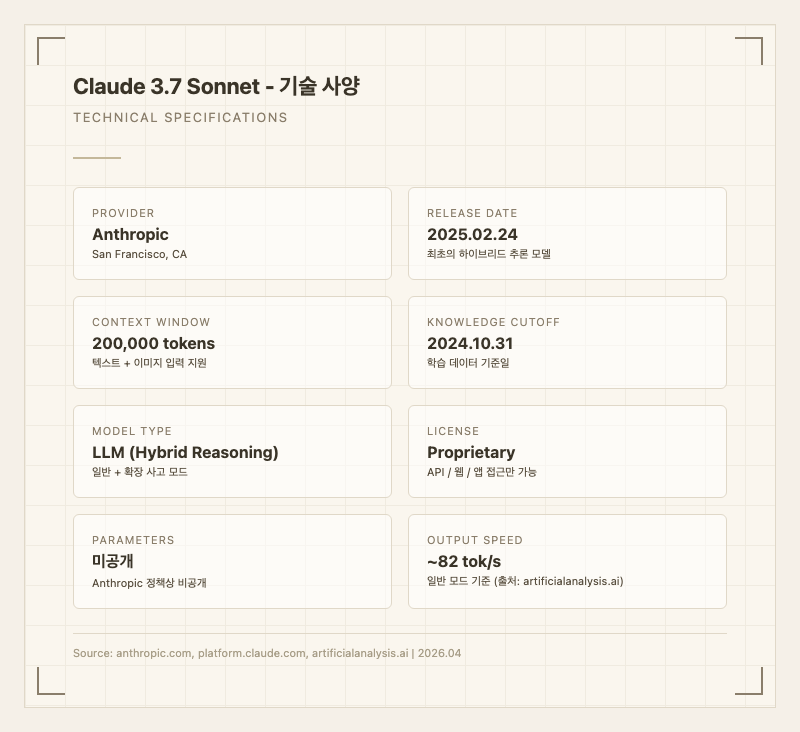 Claude 3.7 Sonnet - 기술 사양

TECHNICAL SPECIFICATIONS

PROVIDER
Anthropic
San Francisco, CA

RELEASE DATE
2025.02.24
최초의 하이브리드 추론 모델

CONTEXT WINDOW
200,000 tokens
텍스트 + 이미지 입력 지원

KNOWLEDGE CUTOFF
2024.10.31
학습 데이터 기준일

MODEL TYPE
LLM (Hybrid Reasoning)
일반 + 확장 사고 모드

LICENSE
Proprietary
API / 웹 / 앱 접근만 가능

PARAMETERS
미공개
Anthropic 정책상 비공개

OUTPUT SPEED
~82 tok/s
일반 모드 기준 (출처: artificialanalysis.ai)

Source: anthropic.com, platform.claude.com, artificialanalysis.ai | 2026.04