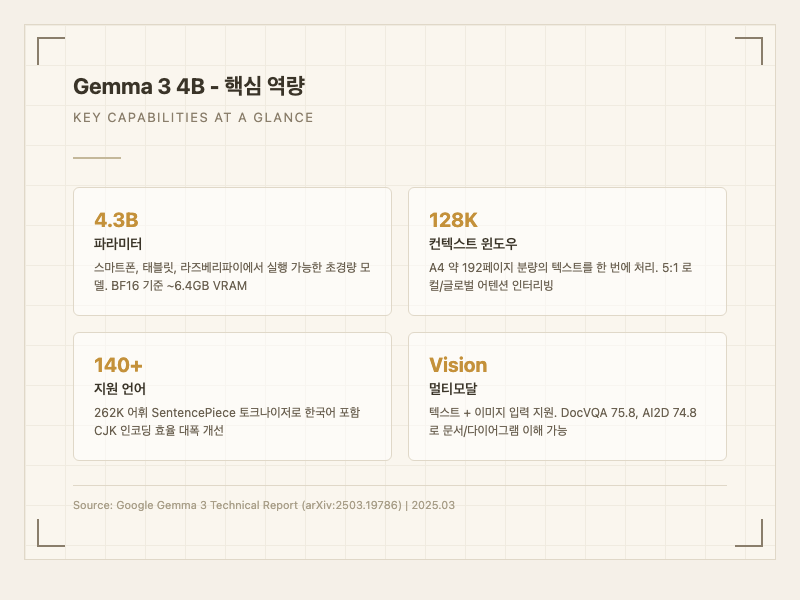 Gemma 3 4B - 핵심 역량

KEY CAPABILITIES AT A GLANCE

4.3B
파라미터
스마트폰, 태블릿, 라즈베리파이에서 실행 가능한 초경량 모델. BF16 기준 ~6.4GB VRAM

128K
컨텍스트 윈도우
A4 약 192페이지 분량의 텍스트를 한 번에 처리. 5:1 로컬/글로벌 어텐션 인터리빙

140+
지원 언어
262K 어휘 SentencePiece 토크나이저로 한국어 포함 CJK 인코딩 효율 대폭 개선

Vision
멀티모달
텍스트 + 이미지 입력 지원. DocVQA 75.8, AI2D 74.8로 문서/다이어그램 이해 가능

Source: Google Gemma 3 Technical Report (arXiv:2503.19786) | 2025.03